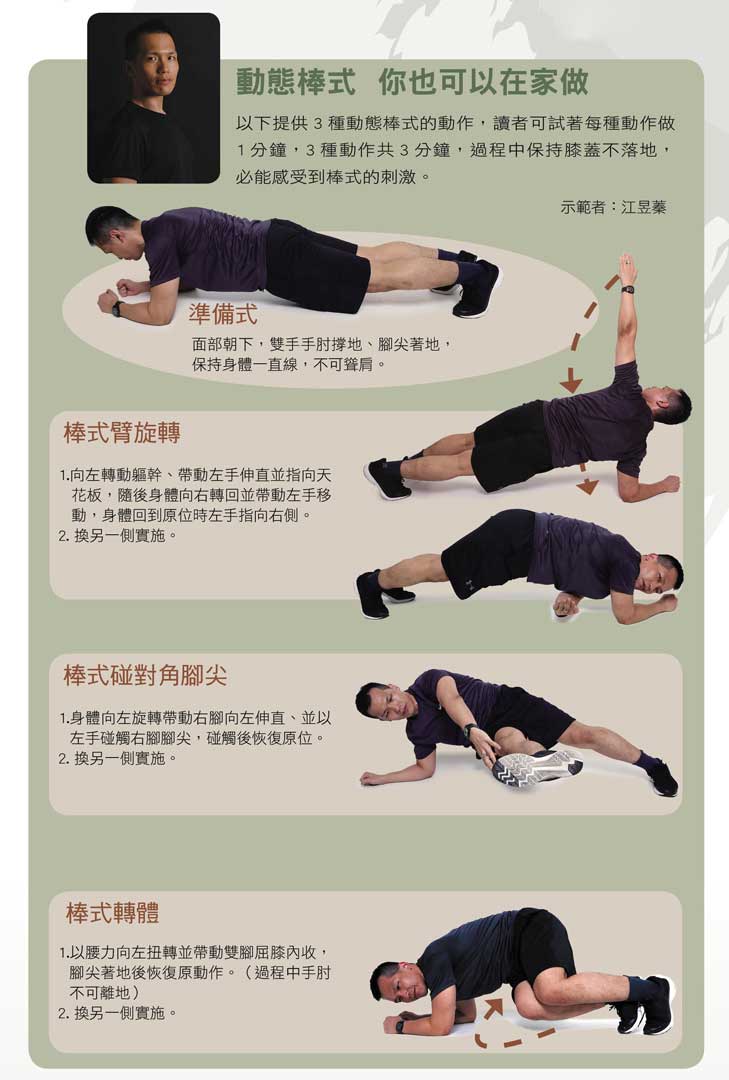 動態棒式　你也可以在家做

以下提供 3 種動態棒式的動作，讀者可試著每種動作做 1 分鐘，3 種動作共 3 分鐘，過程中保持膝蓋不落地，必能感受到棒式的刺激。

示範者：江昱蓁

準備式

面部朝下，雙手手肘撐地、腳尖著地，保持身體一直線，不可聳肩。

棒式臂旋轉

1.向左轉動軀幹、帶動左手伸直並指向天花板，隨後身體向右轉回並帶動左手移動，身體回到原位時左手指向右側。
2. 換另一側實施。

棒式碰對角腳尖

1.身體向左旋轉帶動右腳向左伸直、並以左手碰觸右腳腳尖，碰觸後恢復原位。
2. 換另一側實施。

棒式轉體

1.以腰力向左扭轉並帶動雙腳屈膝內收，腳尖著地後恢復原動作。（過程中手肘不可離地）
2. 換另一側實施。